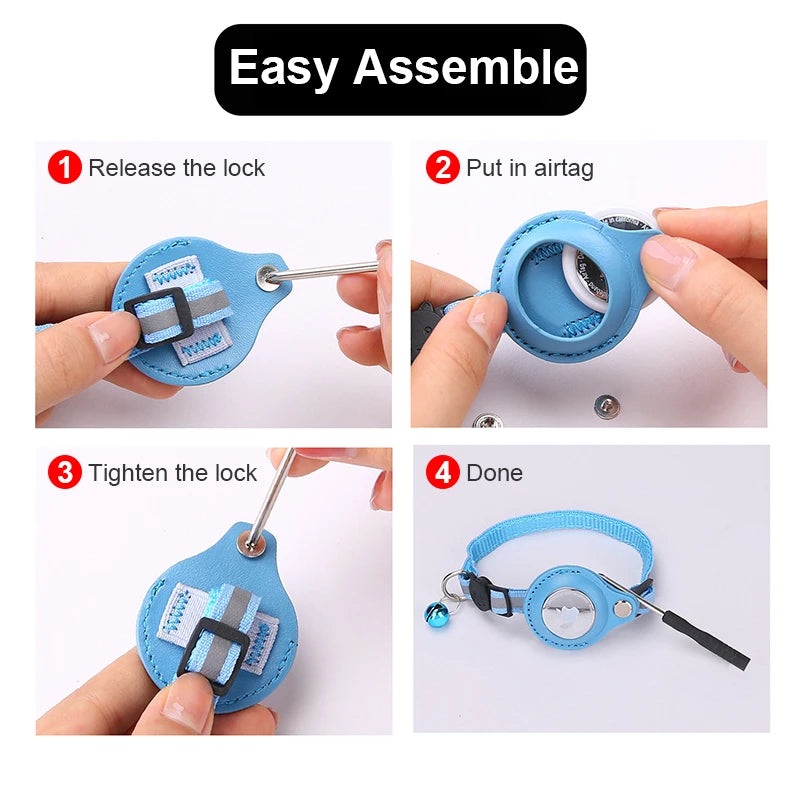 Easy Assemble

1 Release the lock

2 Put in airtag

3 Tighten the lock

4 Done